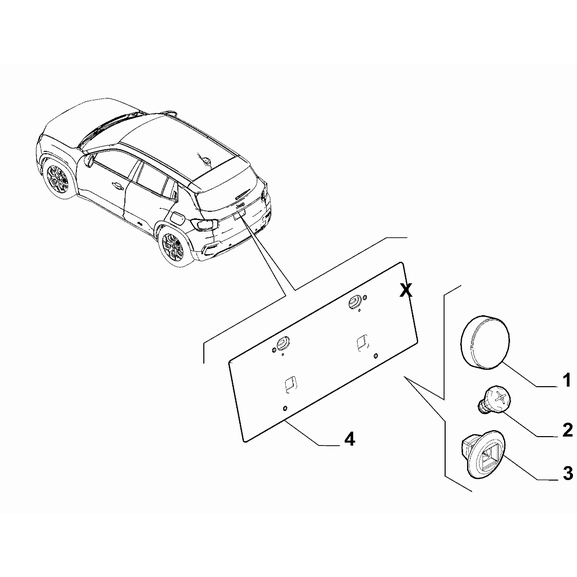 X
1
2
3
4