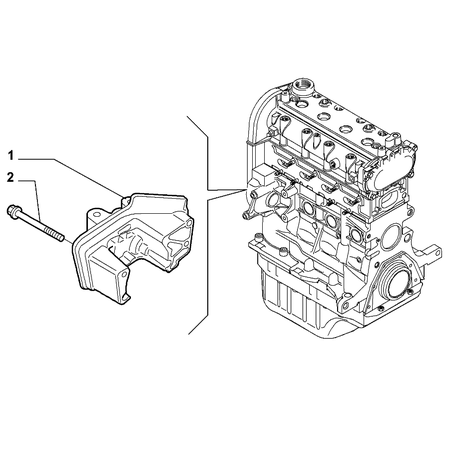 1
2