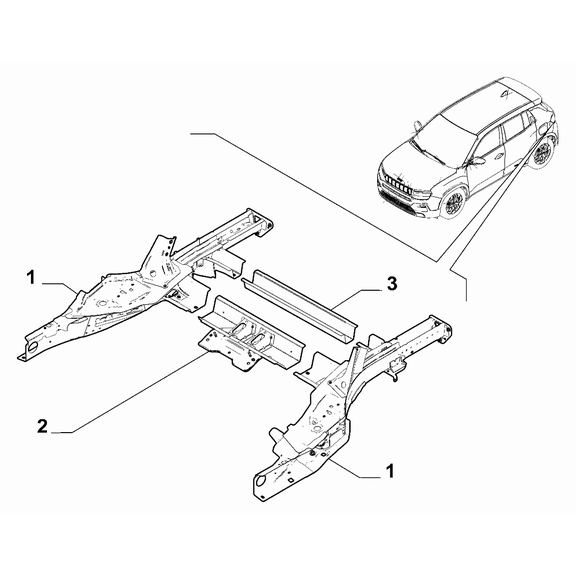 1
3
2
1