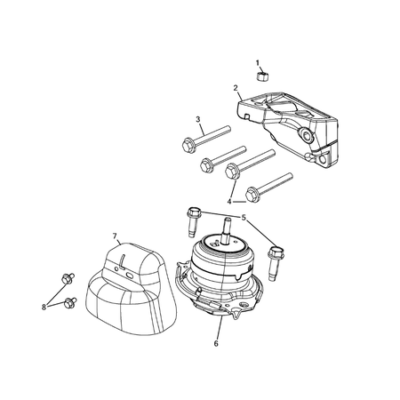 1
2
3
4
5
7
8
6