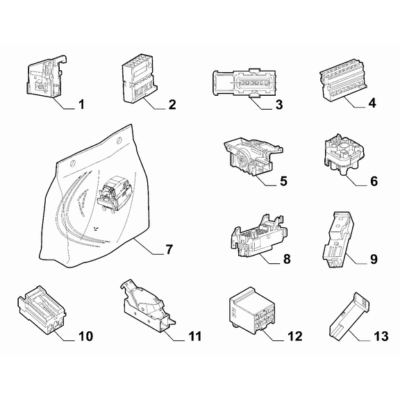 1
2
3
4
5
6
7
8
9
10
11
12
13