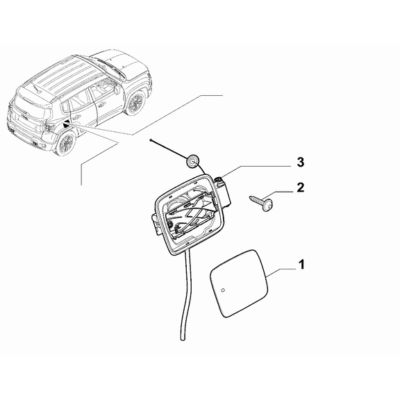 3
2
1