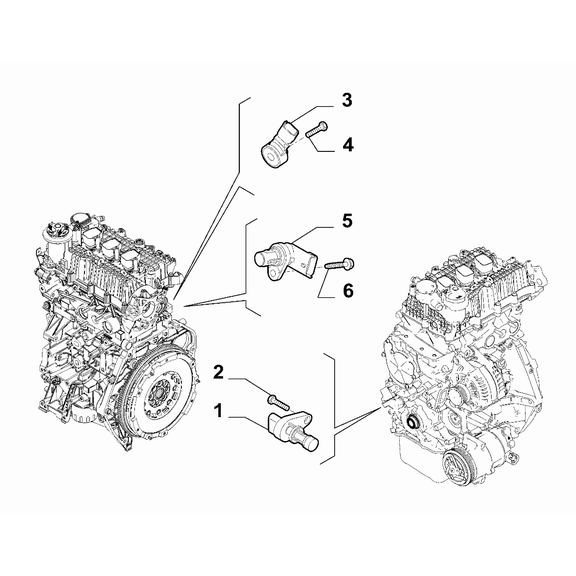 3
4
5
6
2
1