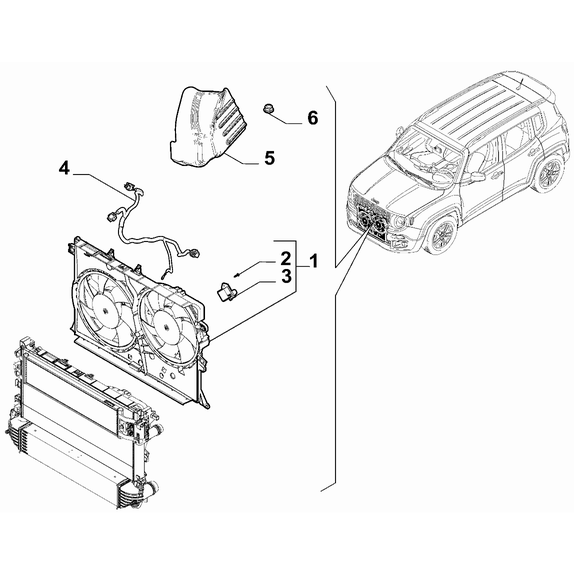 6
5
4
2
1
3