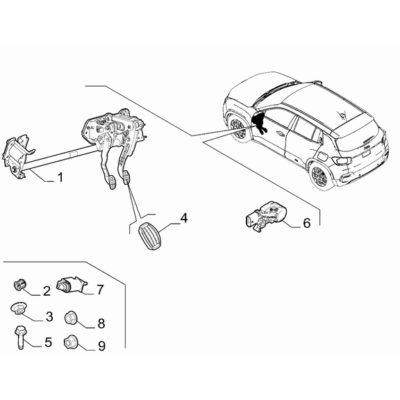 1
4
6
2
7
3
8
5
9