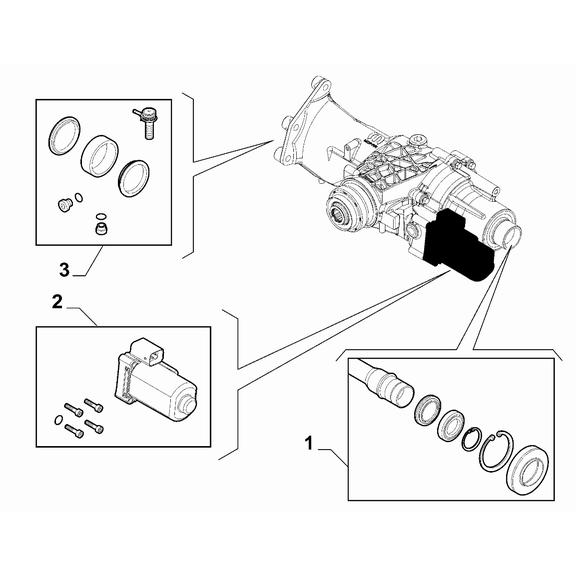 3

2

1