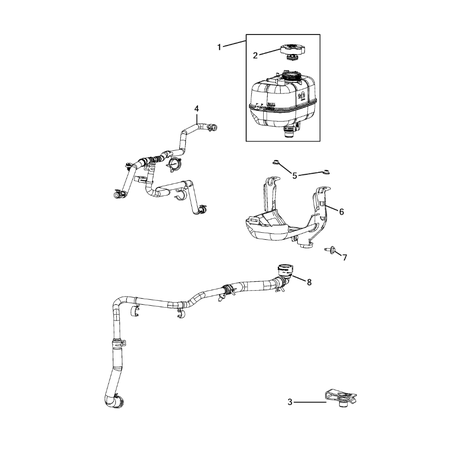 1
2
4
5
6
7
8
3