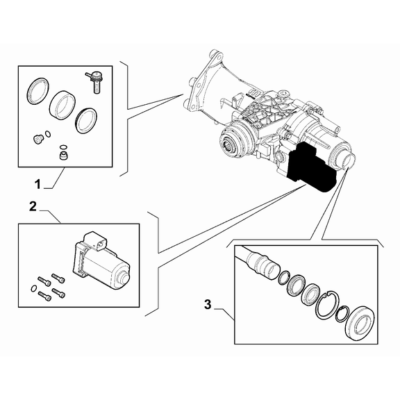 1

2

3