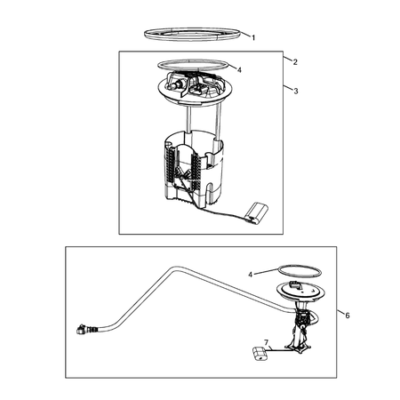 1
2
4
3
4
6
7