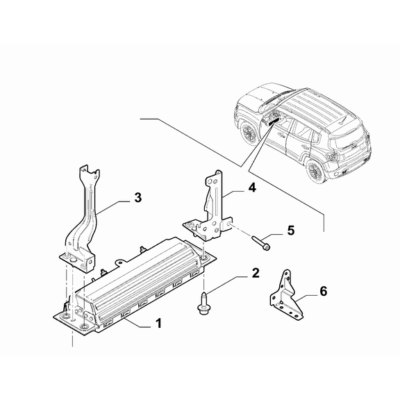 3
4
5
2
6
1