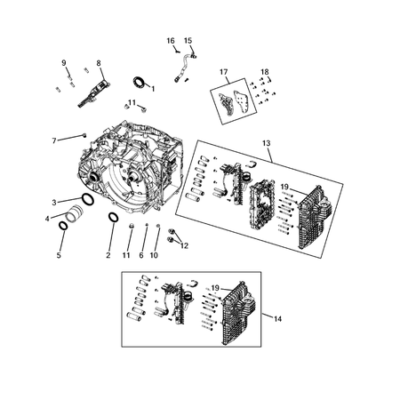 16
15
9
8
17
18
1
11
7
13
19
3
4
5
2
11
6
10
12
19
14