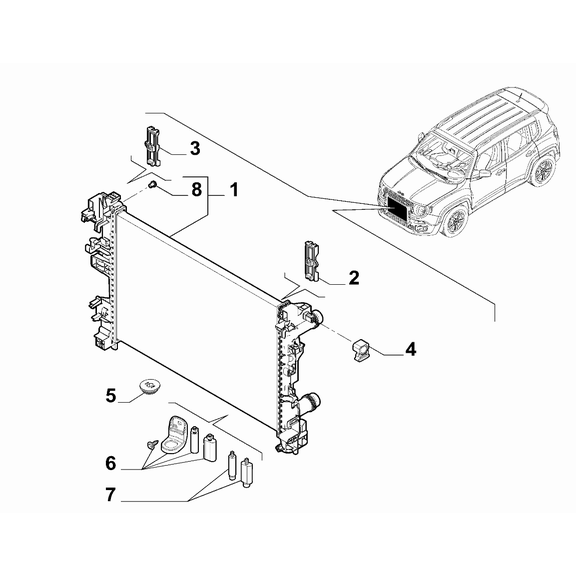 3
8
1
2
4
5
6
7