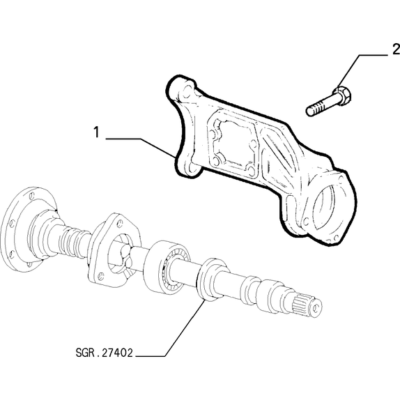 2
1
SGR.27402