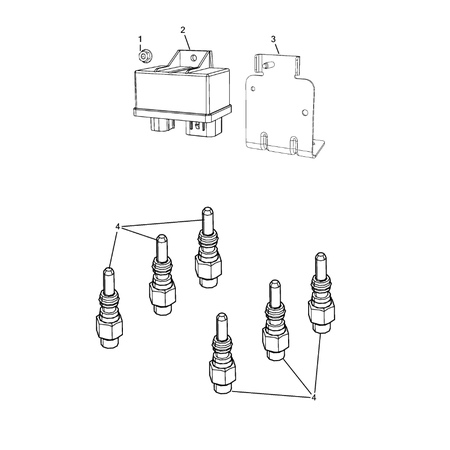 1
2
3
4
4