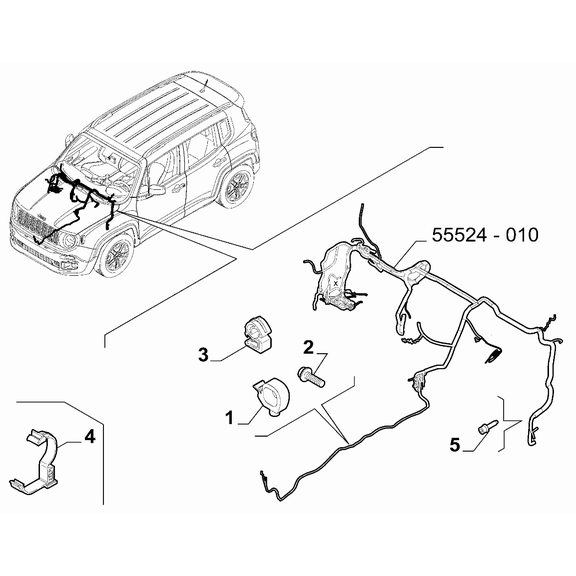 55524 - 010

3

2

1

4

5