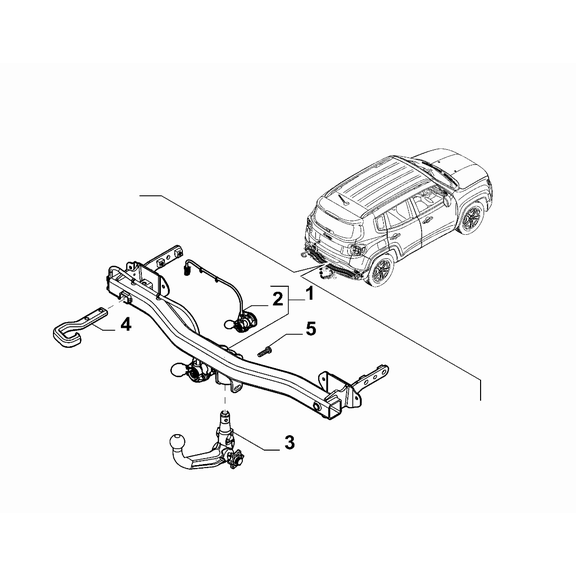 2
1
4
5
3