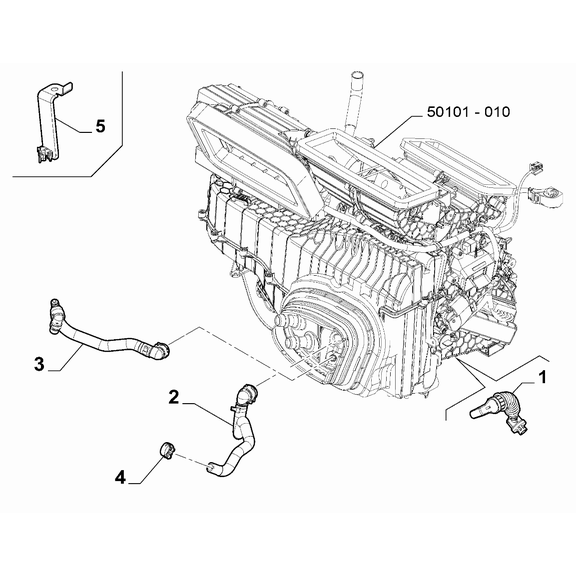 5

50101 - 010

3

2

1

4