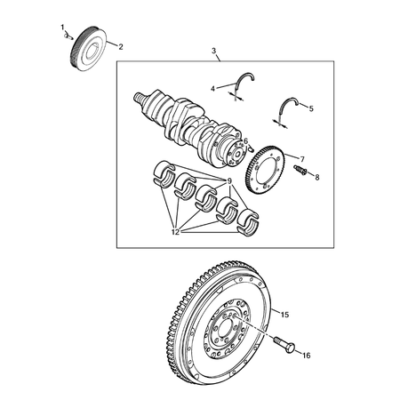 1
2
3
4
5
6
7
8
9
12
15
16