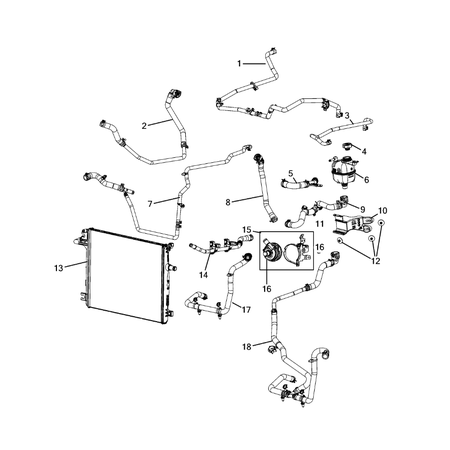 1
2
3
4
5
6
7
8
9
10
11
12
13
14
15
16
16
17
18