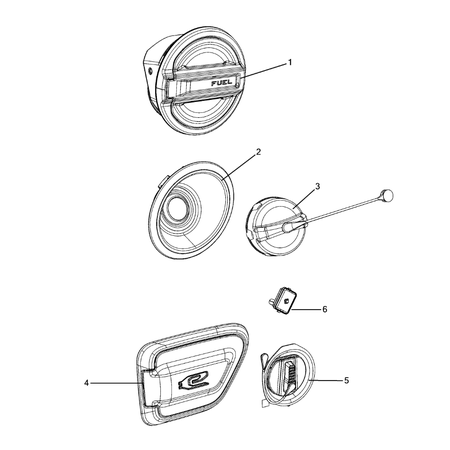 FUEL
1
2
3
6
4
5