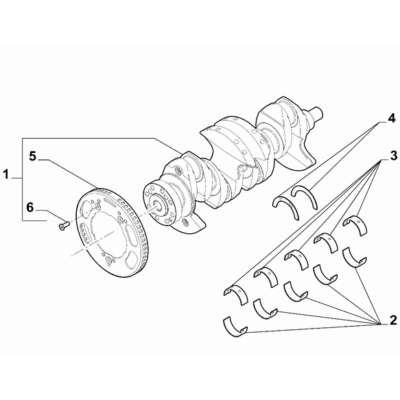 4
5
3
1
6
2