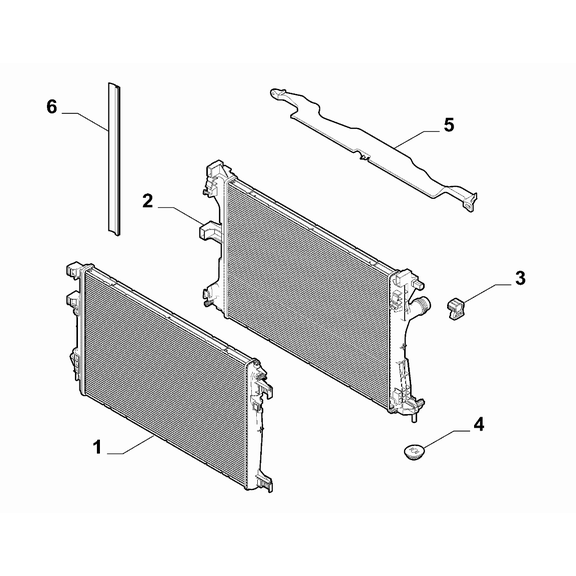 6
5
2
3
4
1