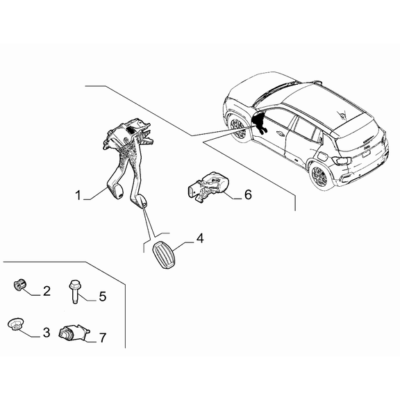 1
6
4
2
5
3
7