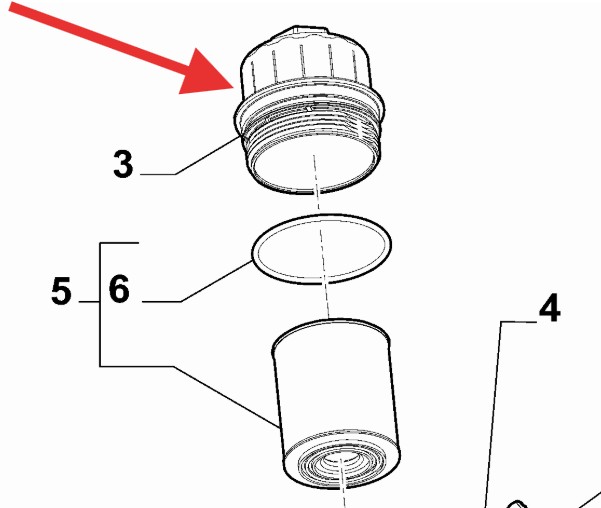 3
5
6
4